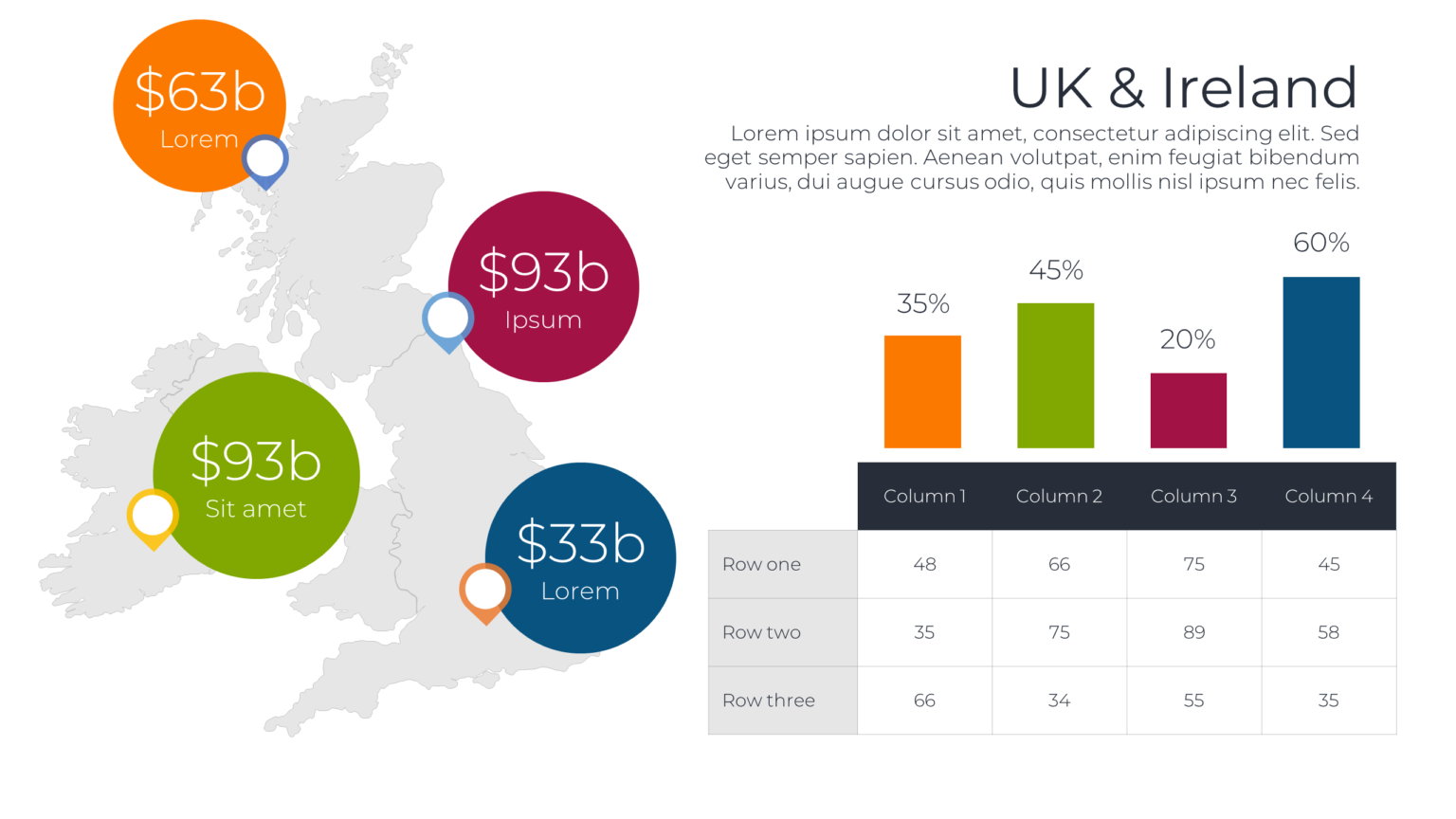 $63b
Lorem

$93b
Ipsum

$93b
Sit amet

$33b
Lorem

UK & Ireland

Lorem ipsum dolor sit amet, consectetur adipiscing elit. Sed eget semper sapien. Aenean volutpat, enim feugiat bibendum varius, dui augue cursus odio, quis mollis nisl ipsum nec felis.

35%
45%
20%
60%

| | Column 1 | Column 2 | Column 3 | Column 4 |
|---|---|---|---|---|
| Row one | 48 | 66 | 75 | 45 |
| Row two | 35 | 75 | 89 | 58 |
| Row three | 66 | 34 | 55 | 35 |